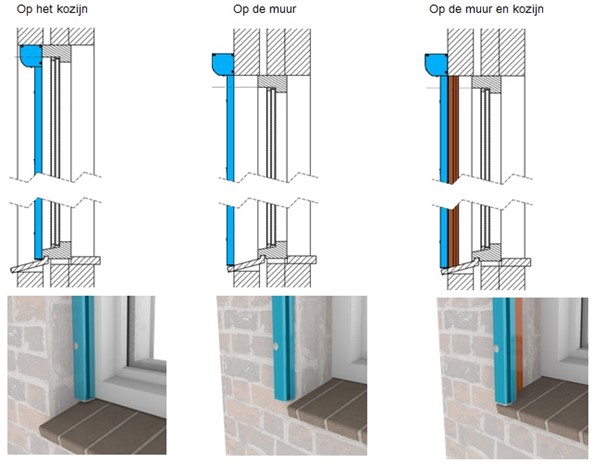 Op het kozijn

Op de muur

Op de muur en kozijn